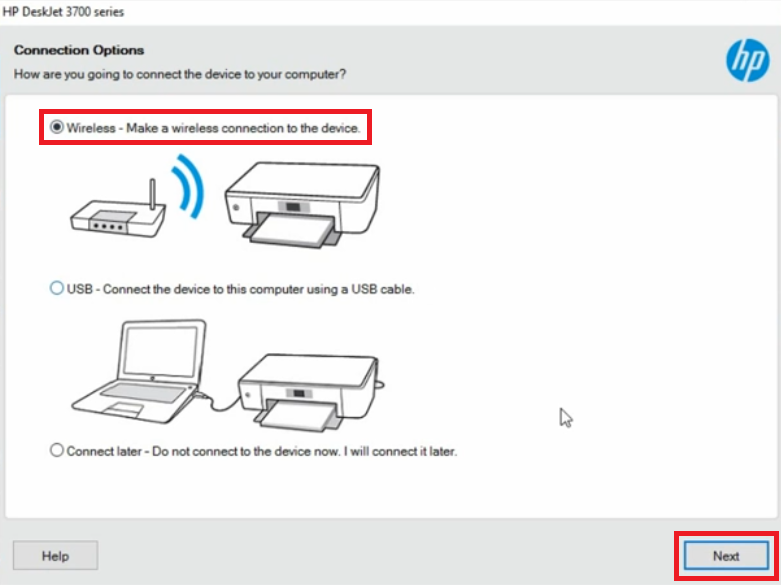 HP DeskJet 3700 series

Connection Options
How are you going to connect the device to your computer?

hp

Wireless - Make a wireless connection to the device.

USB - Connect the device to this computer using a USB cable.

Connect later - Do not connect to the device now. I will connect it later.

Help

Next