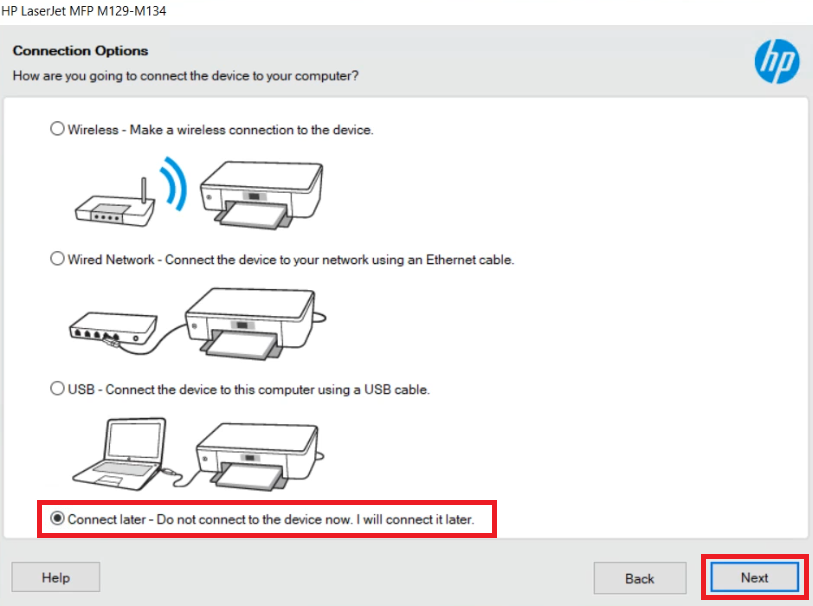 HP LaserJet MFP M129-M134

Connection Options
How are you going to connect the device to your computer?

hp

Wireless - Make a wireless connection to the device.

Wired Network - Connect the device to your network using an Ethernet cable.

USB - Connect the device to this computer using a USB cable.

Connect later - Do not connect to the device now. I will connect it later.

Help

Back

Next