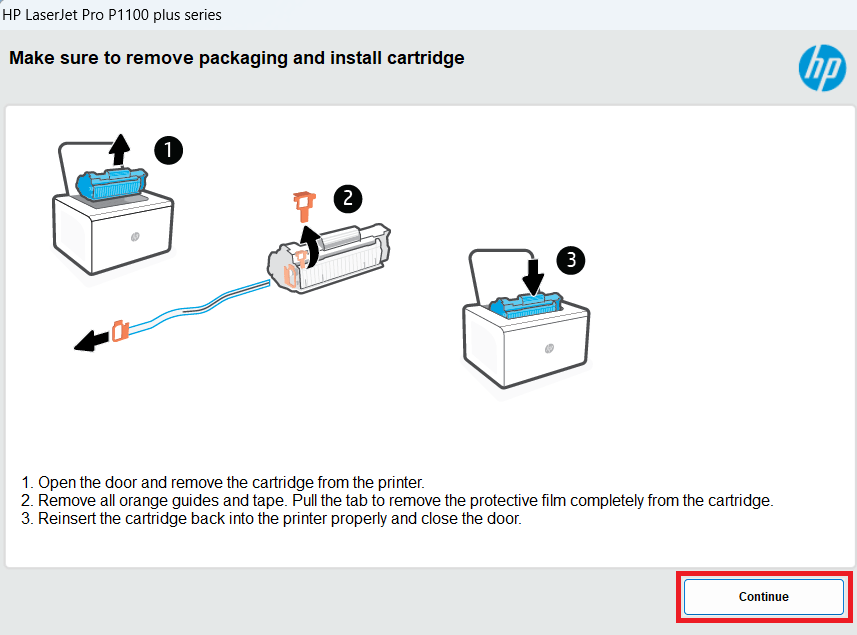 HP LaserJet Pro P1100 plus series

Make sure to remove packaging and install cartridge

hp

1

2

3

1. Open the door and remove the cartridge from the printer.
2. Remove all orange guides and tape. Pull the tab to remove the protective film completely from the cartridge.
3. Reinsert the cartridge back into the printer properly and close the door.

Continue