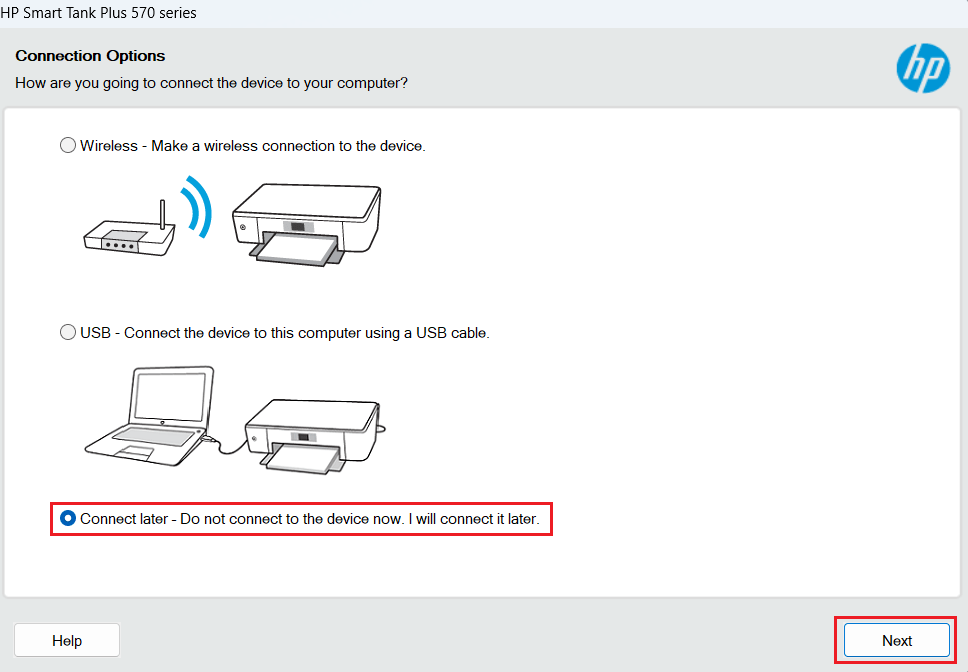 HP Smart Tank Plus 570 series

Connection Options

How are you going to connect the device to your computer?

hp

Wireless - Make a wireless connection to the device.

USB - Connect the device to this computer using a USB cable.

Connect later - Do not connect to the device now. I will connect it later.

Help

Next